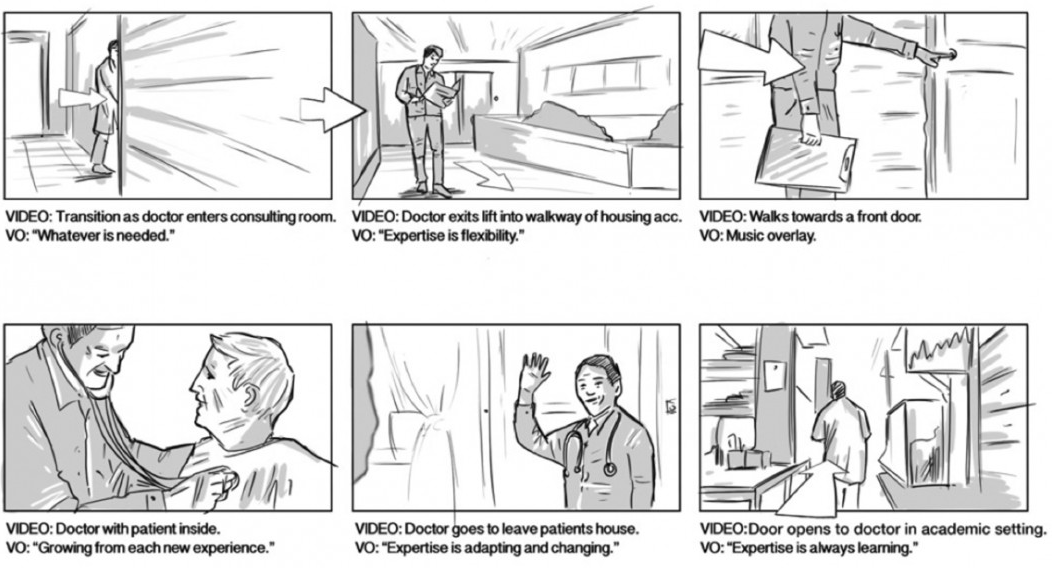 VIDEO: Transition as doctor enters consulting room.
VO: "Whatever is needed."

VIDEO: Doctor exits lift into walkway of housing acc.
VO: "Expertise is flexibility."

VIDEO: Walks towards a front door.
VO: Music overlay.

VIDEO: Doctor with patient inside.
VO: "Growing from each new experience."

VIDEO: Doctor goes to leave patients house.
VO: "Expertise is adapting and changing."

VIDEO:Door opens to doctor in academic setting.
VO: "Expertise is always learning."